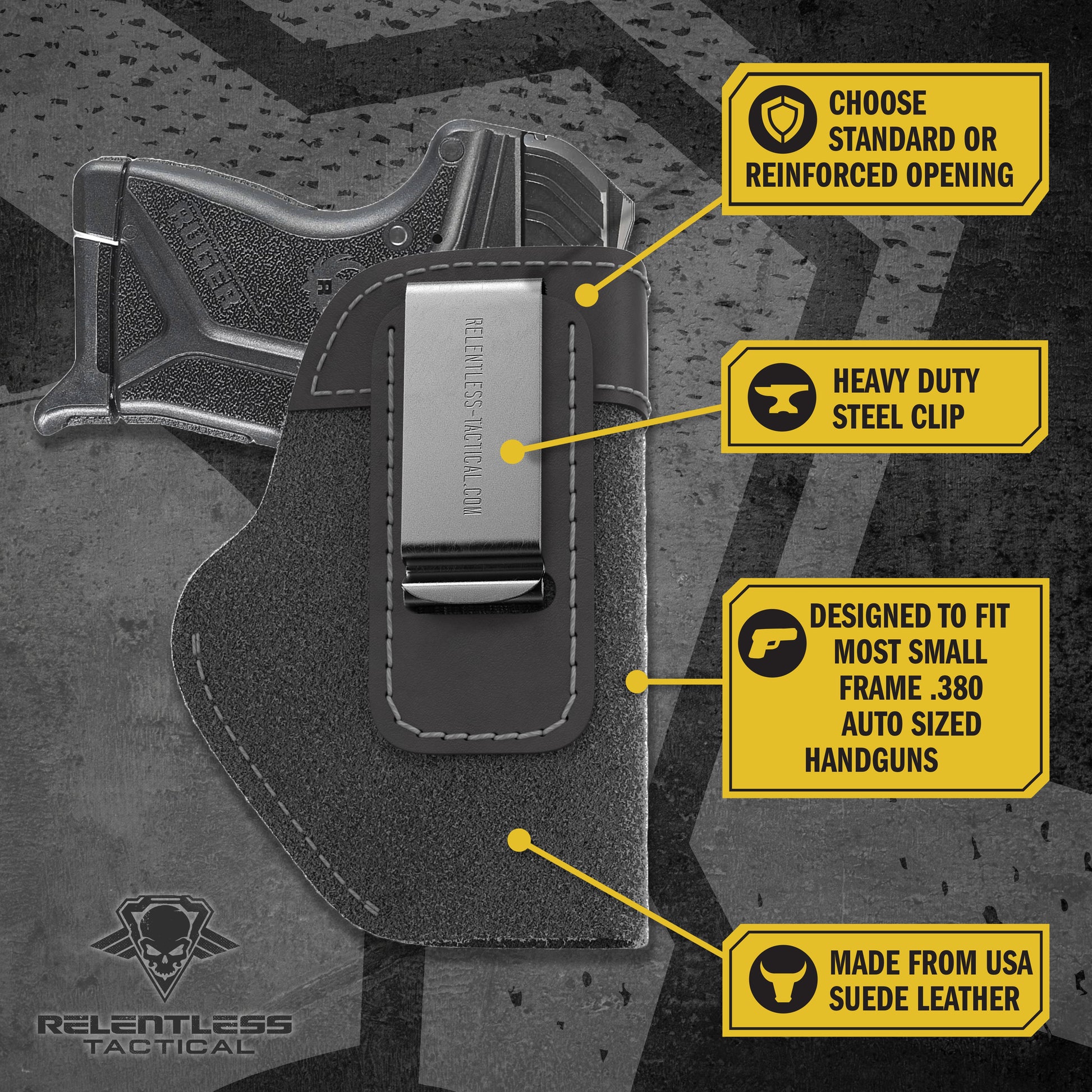 CHOOSE STANDARD OR REINFORCED OPENING

HEAVY DUTY STEEL CLIP

DESIGNED TO FIT MOST SMALL FRAME .380 AUTO SIZED HANDGUNS

MADE FROM USA SUEDE LEATHER

RUGER

RELENTLESS-TACTICAL.COM

RELENTLESS TACTICAL