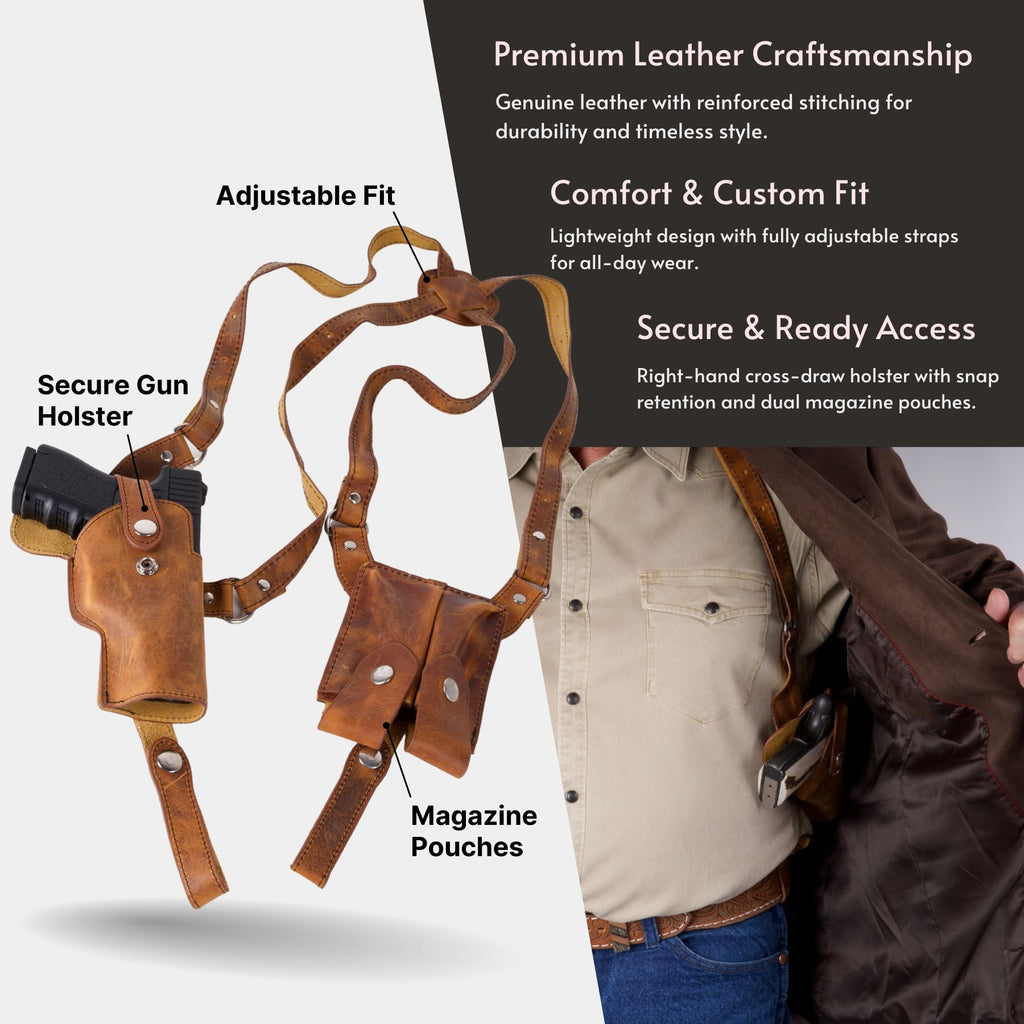 Premium Leather Craftsmanship

Genuine leather with reinforced stitching for durability and timeless style.

Comfort & Custom Fit

Lightweight design with fully adjustable straps for all-day wear.

Secure & Ready Access

Right-hand cross-draw holster with snap retention and dual magazine pouches.

Adjustable Fit

Secure Gun Holster

Magazine Pouches