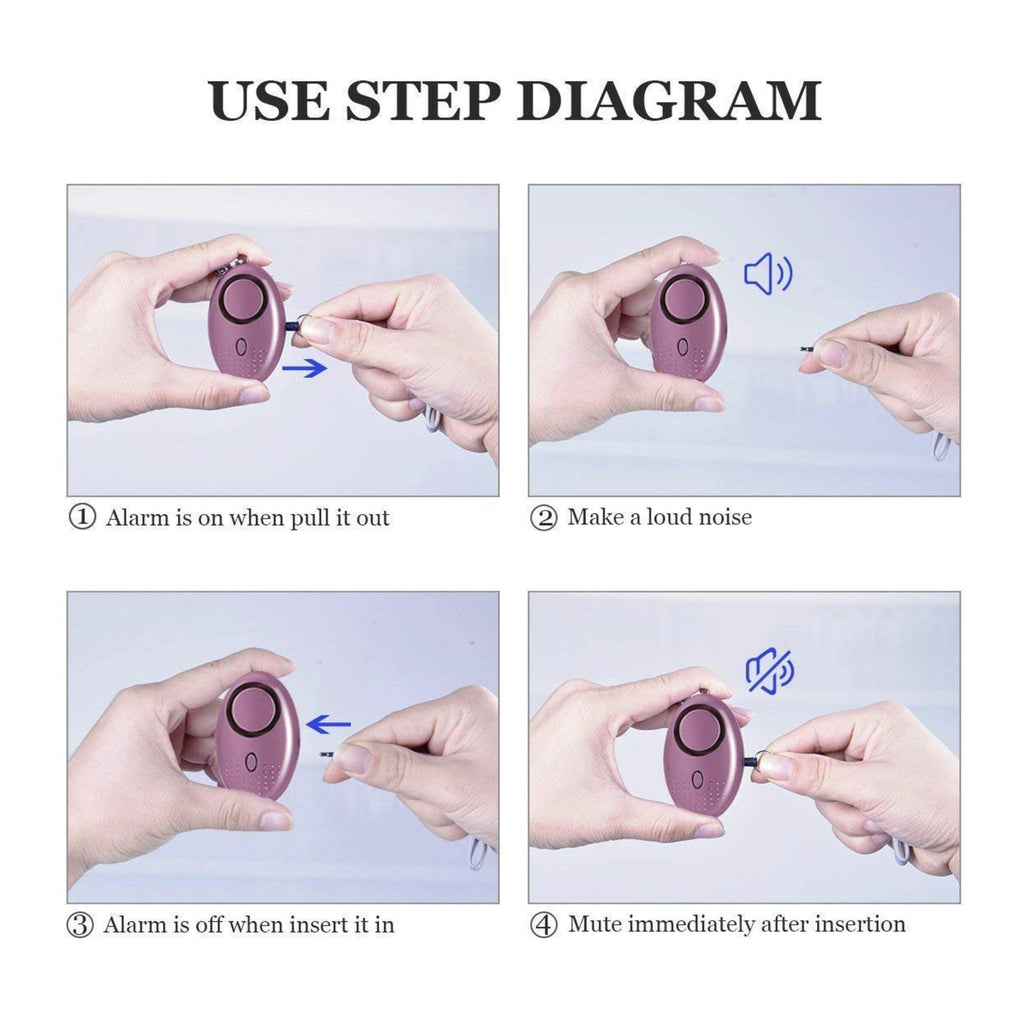 USE STEP DIAGRAM

① Alarm is on when pull it out

② Make a loud noise

③ Alarm is off when insert it in

④ Mute immediately after insertion