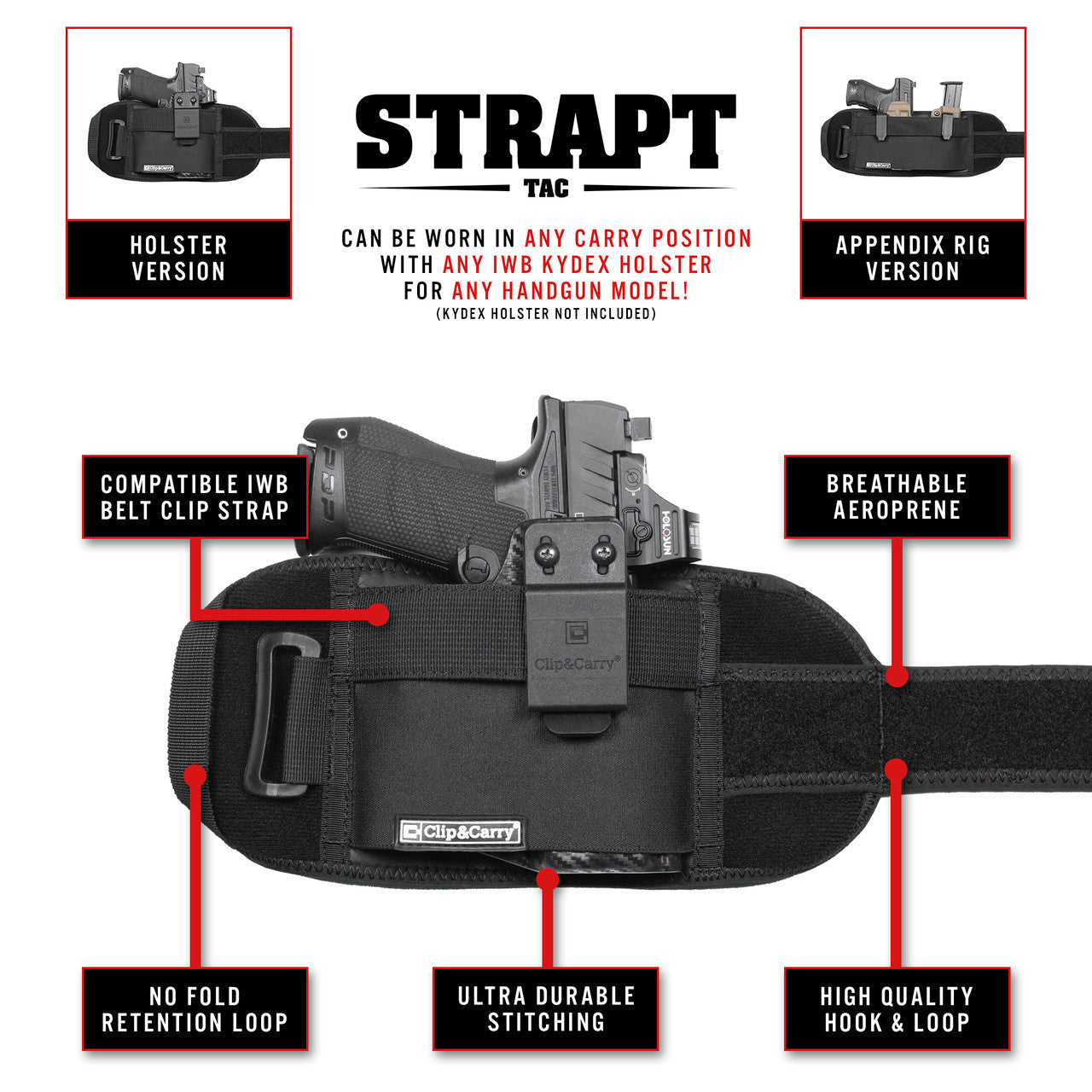 HOLSTER VERSION

STRAPT
TAC

CAN BE WORN IN ANY CARRY POSITION WITH ANY IWB KYDEX HOLSTER FOR ANY HANDGUN MODEL!
(KYDEX HOLSTER NOT INCLUDED)

APPENDIX RIG VERSION

COMPATIBLE IWB BELT CLIP STRAP

BREATHABLE AEROPRENE

PDP

HOLOSUN

Clip&Carry

Clip&Carry

NO FOLD RETENTION LOOP

ULTRA DURABLE STITCHING

HIGH QUALITY HOOK & LOOP