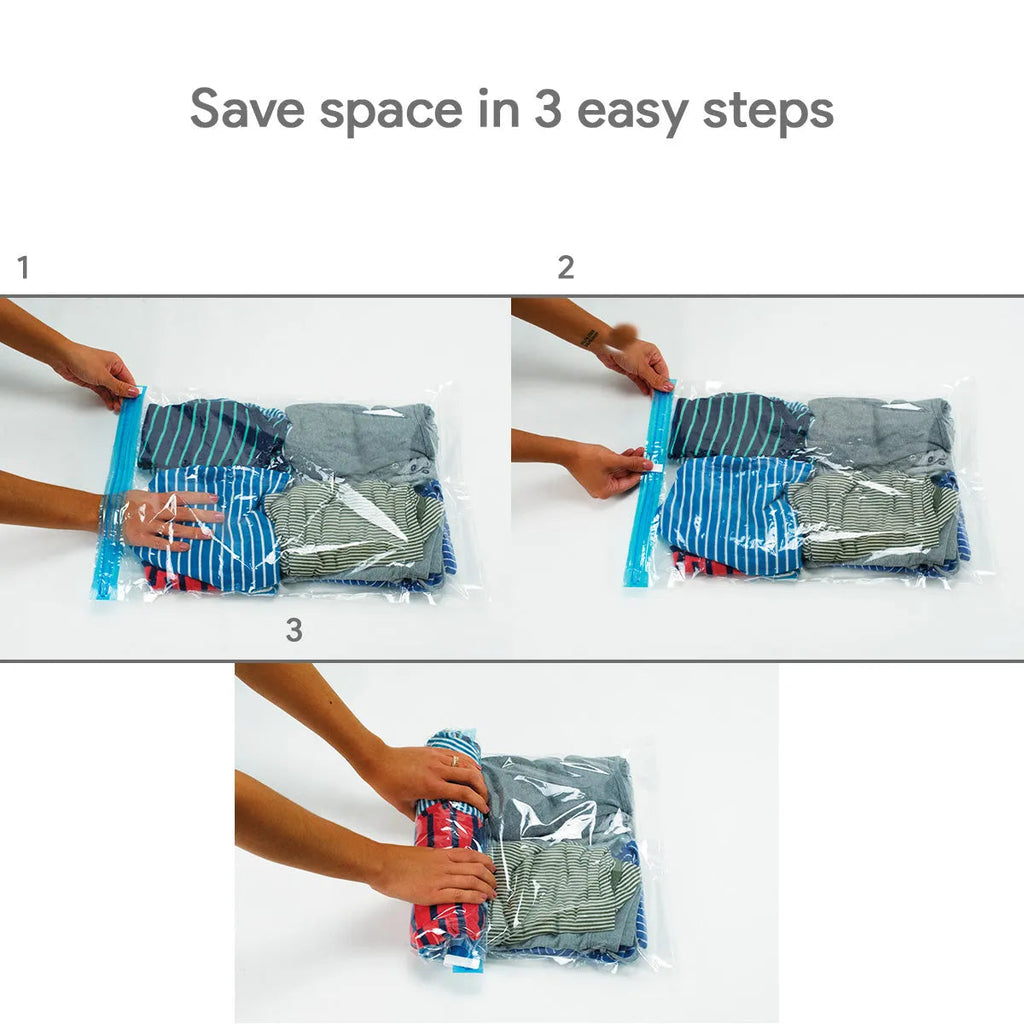 Save space in 3 easy steps

1

2

3